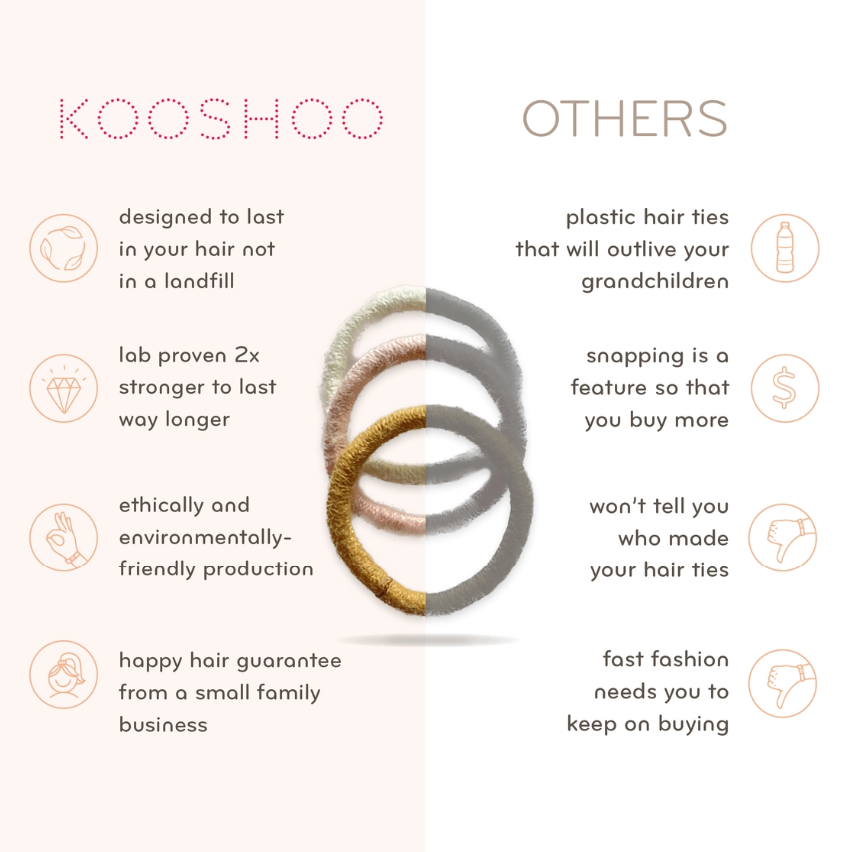 KOOSHOO

designed to last in your hair not in a landfill

lab proven 2x stronger to last way longer

ethically and environmentally-friendly production

happy hair guarantee from a small family business

OTHERS

plastic hair ties that will outlive your grandchildren

snapping is a feature so that you buy more

won't tell you who made your hair ties

fast fashion needs you to keep on buying